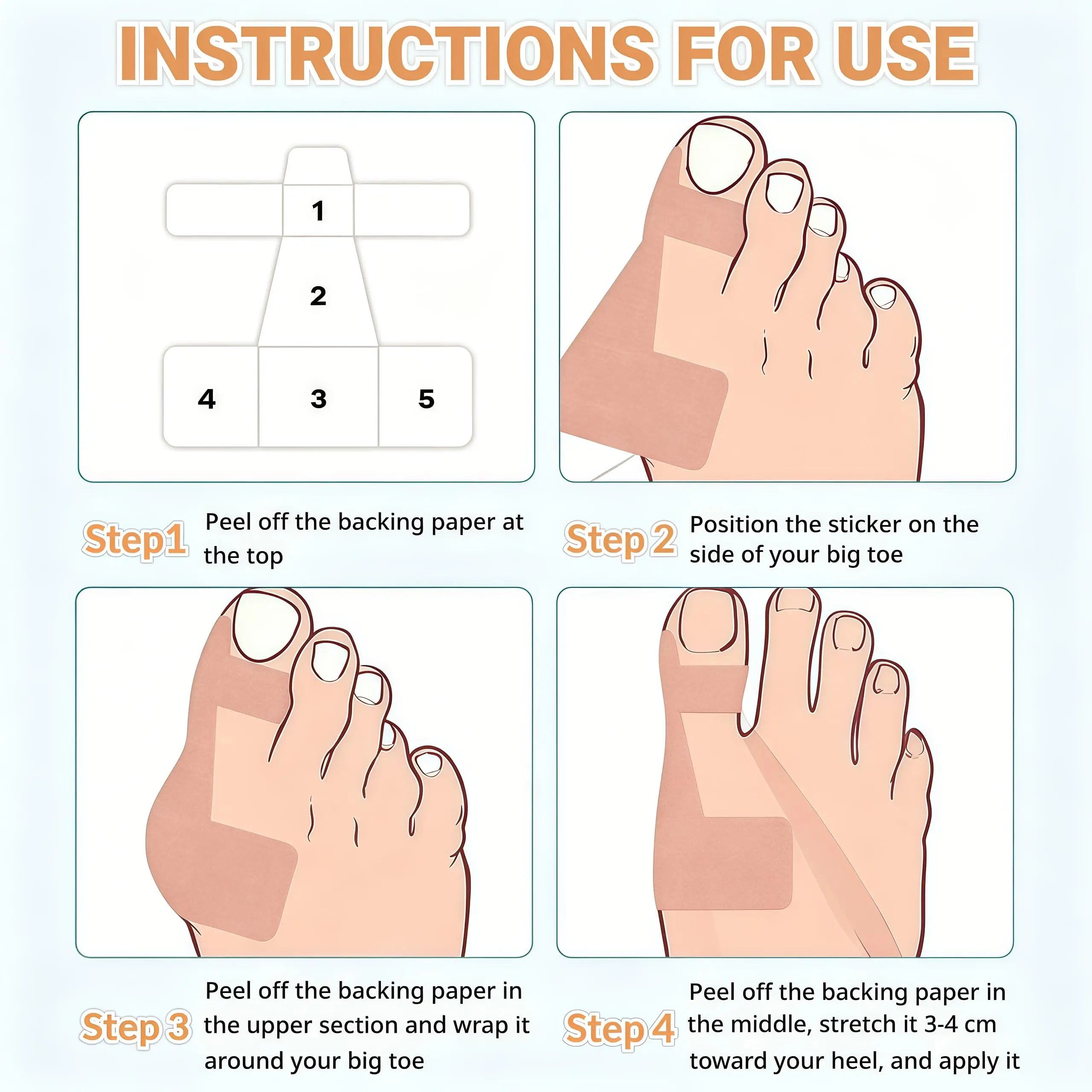 INSTRUCTIONS FOR USE

1

2

4

3

5

Step1 Peel off the backing paper at the top

Step 2 Position the sticker on the side of your big toe

Step 3 Peel off the backing paper in the upper section and wrap it around your big toe

Step 4 Peel off the backing paper in the middle, stretch it 3-4 cm toward your heel, and apply it